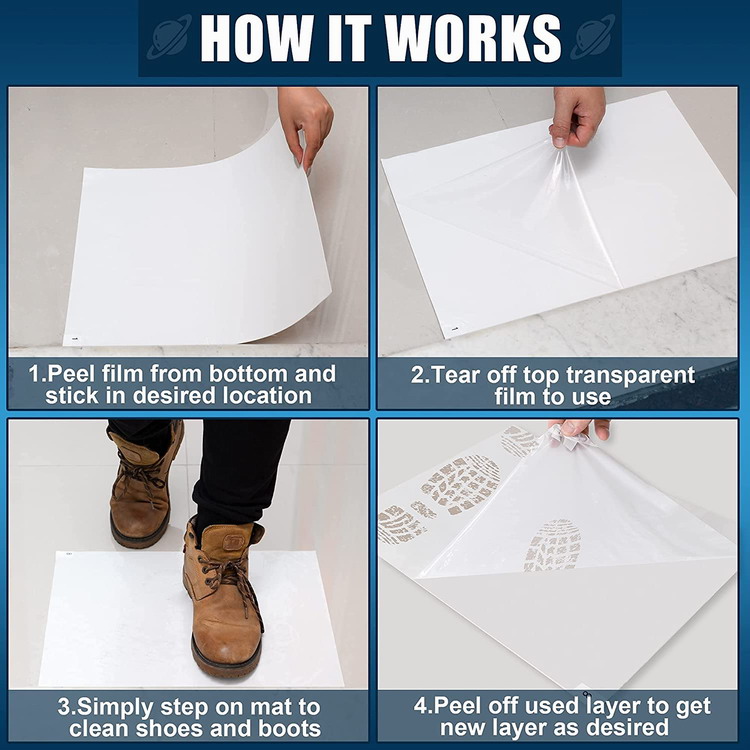 HOW IT WORKS

1.Peel film from bottom and stick in desired location

2.Tear off top transparent film to use

3.Simply step on mat to clean shoes and boots

4.Peel off used layer to get new layer as desired